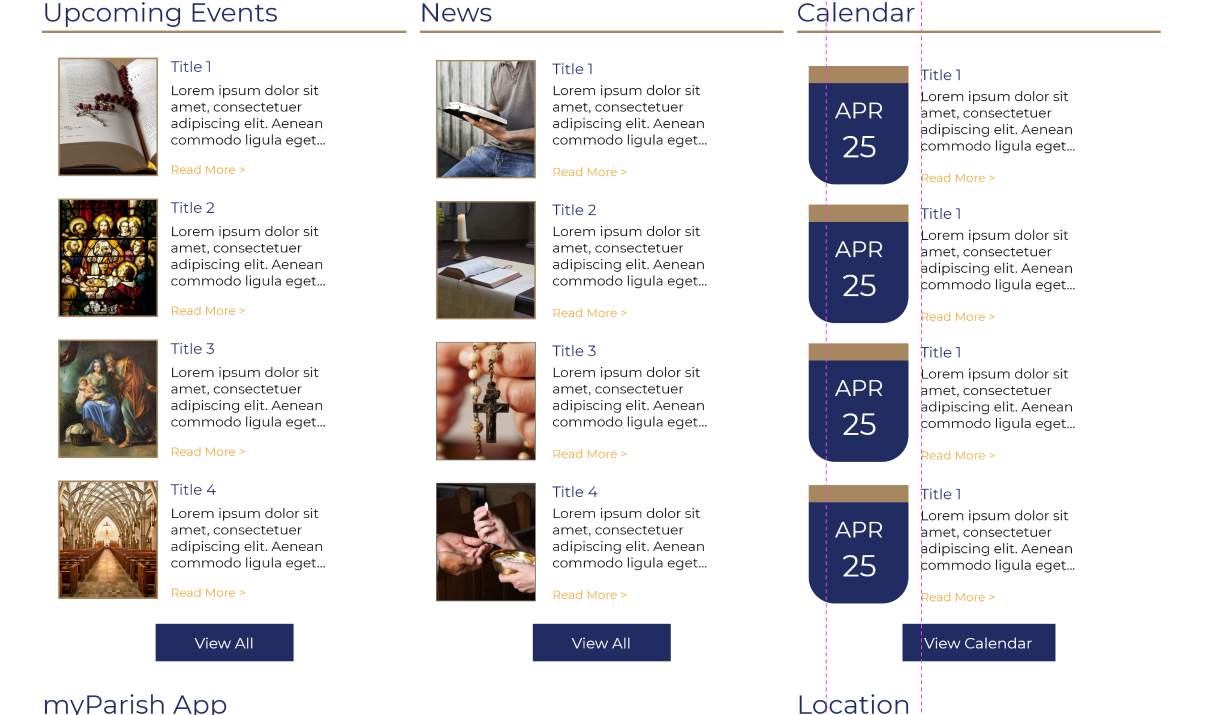 Upcoming Events

Title 1
Lorem ipsum dolor sit amet, consectetuer adipiscing elit. Aenean commodo ligula eget...
Read More >

Title 2
Lorem ipsum dolor sit amet, consectetuer adipiscing elit. Aenean commodo ligula eget...
Read More >

Title 3
Lorem ipsum dolor sit amet, consectetuer adipiscing elit. Aenean commodo ligula eget...
Read More >

Title 4
Lorem ipsum dolor sit amet, consectetuer adipiscing elit. Aenean commodo ligula eget...
Read More >

View All

News

Title 1
Lorem ipsum dolor sit amet, consectetuer adipiscing elit. Aenean commodo ligula eget...
Read More >

Title 2
Lorem ipsum dolor sit amet, consectetuer adipiscing elit. Aenean commodo ligula eget...
Read More >

Title 3
Lorem ipsum dolor sit amet, consectetuer adipiscing elit. Aenean commodo ligula eget...
Read More >

Title 4
Lorem ipsum dolor sit amet, consectetuer adipiscing elit. Aenean commodo ligula eget...
Read More >

View All

Calendar

APR 25
Title 1
Lorem ipsum dolor sit amet, consectetuer adipiscing elit. Aenean commodo ligula eget...
Read More >

APR 25
Title 1
Lorem ipsum dolor sit amet, consectetuer adipiscing elit. Aenean commodo ligula eget...
Read More >

APR 25
Title 1
Lorem ipsum dolor sit amet, consectetuer adipiscing elit. Aenean commodo ligula eget...
Read More >

APR 25
Title 1
Lorem ipsum dolor sit amet, consectetuer adipiscing elit. Aenean commodo ligula eget...
Read More >

View Calendar

myParish App

Location