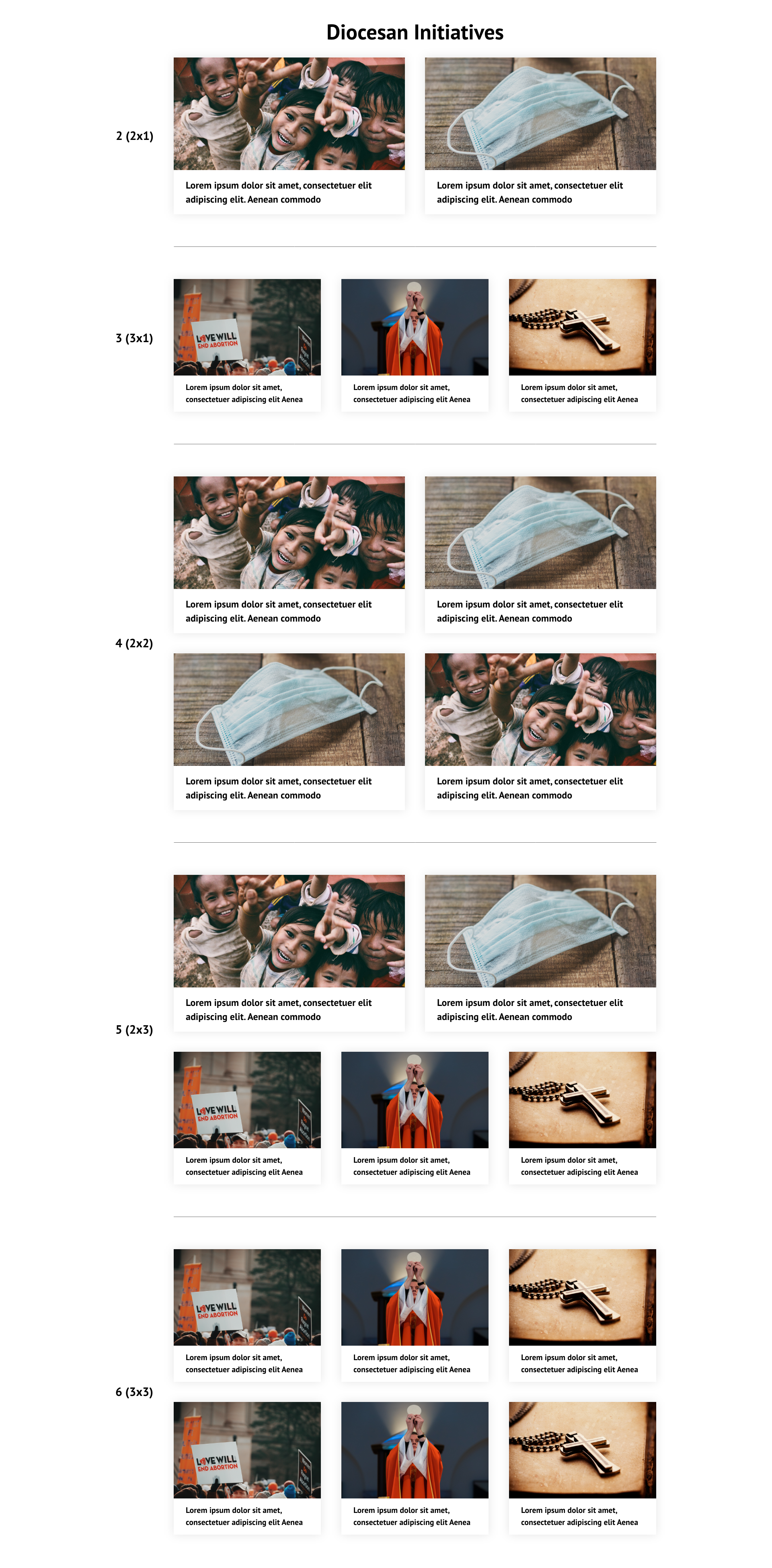 Diocesan Initiatives

2 (2x1)

Lorem ipsum dolor sit amet, consectetuer elit adipiscing elit. Aenean commodo

Lorem ipsum dolor sit amet, consectetuer elit adipiscing elit. Aenean commodo

3 (3x1)

LOVE WILL END ABORTION

Lorem ipsum dolor sit amet, consectetuer adipiscing elit Aenea

Lorem ipsum dolor sit amet, consectetuer adipiscing elit Aenea

Lorem ipsum dolor sit amet, consectetuer adipiscing elit Aenea

4 (2x2)

Lorem ipsum dolor sit amet, consectetuer elit adipiscing elit. Aenean commodo

Lorem ipsum dolor sit amet, consectetuer elit adipiscing elit. Aenean commodo

Lorem ipsum dolor sit amet, consectetuer elit adipiscing elit. Aenean commodo

Lorem ipsum dolor sit amet, consectetuer elit adipiscing elit. Aenean commodo

5 (2x3)

Lorem ipsum dolor sit amet, consectetuer elit adipiscing elit. Aenean commodo

Lorem ipsum dolor sit amet, consectetuer elit adipiscing elit. Aenean commodo

LOVE WILL END ABORTION

Lorem ipsum dolor sit amet, consectetuer adipiscing elit Aenea

Lorem ipsum dolor sit amet, consectetuer adipiscing elit Aenea

Lorem ipsum dolor sit amet, consectetuer adipiscing elit Aenea

6 (3x3)

LOVE WILL END ABORTION

Lorem ipsum dolor sit amet, consectetuer adipiscing elit Aenea

Lorem ipsum dolor sit amet, consectetuer adipiscing elit Aenea

Lorem ipsum dolor sit amet, consectetuer adipiscing elit Aenea

LOVE WILL END ABORTION

Lorem ipsum dolor sit amet, consectetuer adipiscing elit Aenea

Lorem ipsum dolor sit amet, consectetuer adipiscing elit Aenea

Lorem ipsum dolor sit amet, consectetuer adipiscing elit Aenea